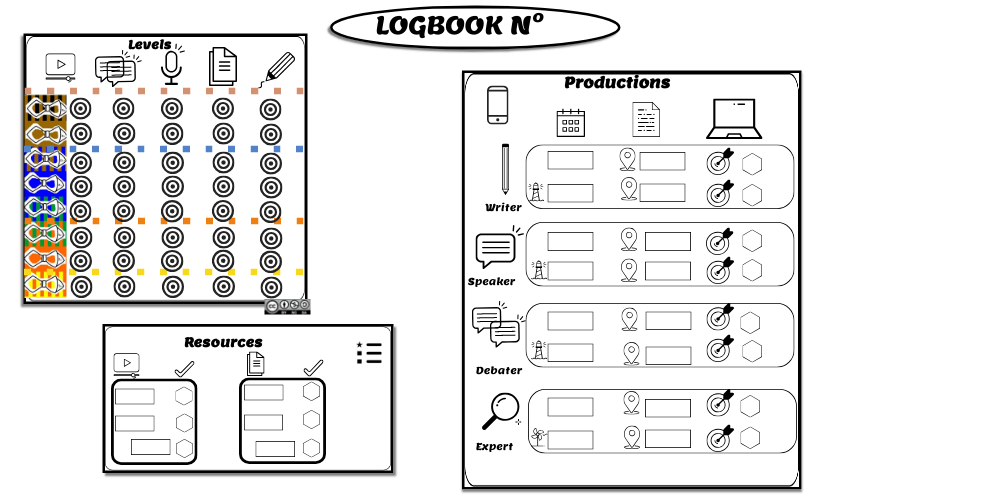 LOGBOOK N°

Levels

Resources

Productions

Writer

Speaker

Debater

Expert