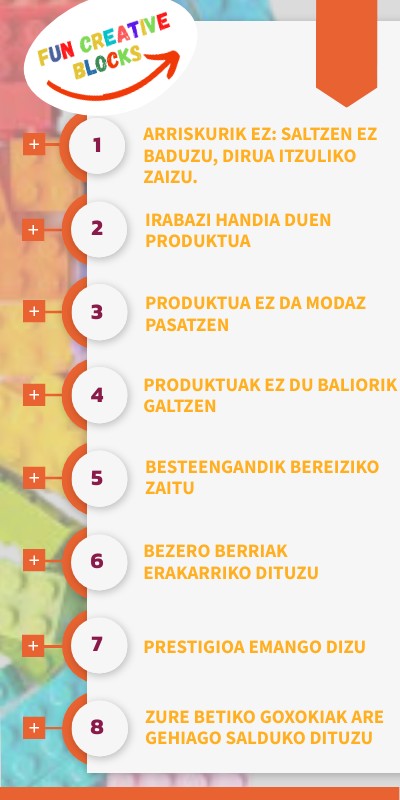 FUN CREATIVE BLOCKS

+ 1 ARRISKURIK EZ: SALTZEN EZ BADUZU, DIRUA ITZULIKO ZAIZU.

+ 2 IRABAZI HANDIA DUEN PRODUKTUA

+ 3 PRODUKTUA EZ DA MODAZ PASATZEN

+ 4 PRODUKTUAK EZ DU BALIORIK GALTZEN

+ 5 BESTEENGANDIK BEREIZIKO ZAITU

+ 6 BEZERO BERRIAK ERAKARRIKO DITUZU

+ 7 PRESTIGIOA EMANGO DIZU

+ 8 ZURE BETIKO GOXOKIAK ARE GEHIAGO SALDUKO DITUZU