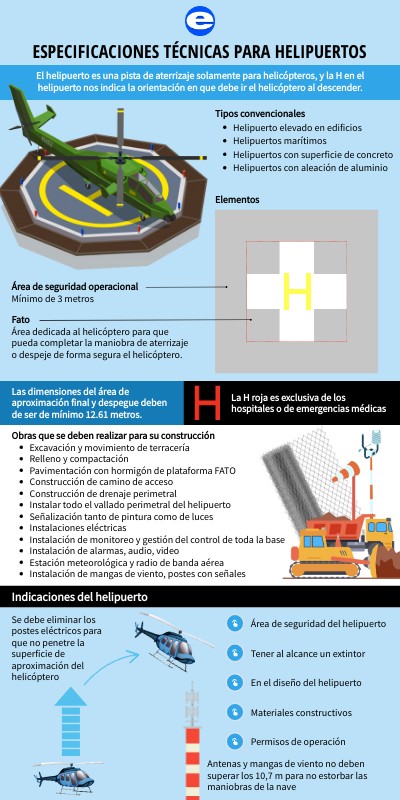 ESPECIFICACIONES TÉCNICAS PARA HELIPUERTOS

El helipuerto es una pista de aterrizaje solamente para helicópteros, y la H en el helipuerto nos indica la orientación en que debe ir el helicóptero al descender.

Tipos convencionales
- Helipuerto elevado en edificios
- Helipuertos marítimos
- Helipuertos con superficie de concreto
- Helipuertos con aleación de aluminio

Elementos

H

Área de seguridad operacional
Mínimo de 3 metros

Fato
Área dedicada al helicóptero para que pueda completar la maniobra de aterrizaje o despeje de forma segura el helicóptero.

Las dimensiones del área de aproximación final y despegue deben de ser de mínimo 12.61 metros.

H

La H roja es exclusiva de los hospitales o de emergencias médicas

Obras que se deben realizar para su construcción
- Excavación y movimiento de terracería
- Relleno y compactación
- Pavimentación con hormigón de plataforma FATO
- Construcción de camino de acceso
- Construcción de drenaje perimetral
- Instalar todo el vallado perimetral del helipuerto
- Señalización tanto de pintura como de luces
- Instalaciones eléctricas
- Instalación de monitoreo y gestión del control de toda la base
- Instalación de alarmas, audio, video
- Estación meteorológica y radio de banda aérea
- Instalación de mangas de viento, postes con señales

Indicaciones del helipuerto

Se debe eliminar los postes eléctricos para que no penetre la superficie de aproximación del helicóptero

Área de seguridad del helipuerto

Tener al alcance un extintor

En el diseño del helipuerto

Materiales constructivos

Permisos de operación

Antenas y mangas de viento no deben superar los 10,7 m para no estorbar las maniobras de la nave