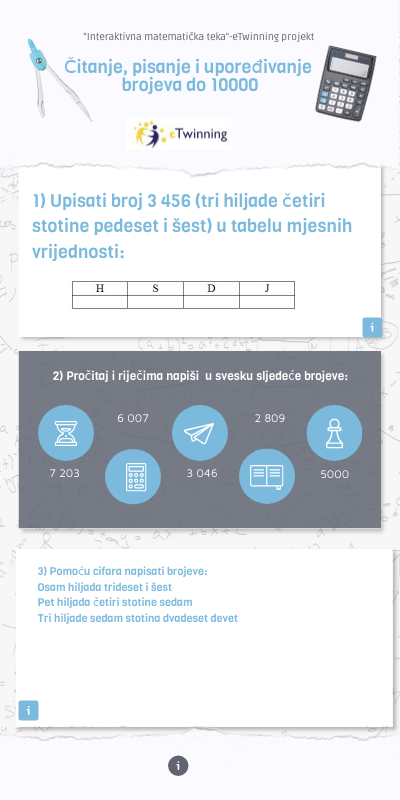 "Interaktivna matematička teka"-eTwinning projekt

Čitanje, pisanje i upoređivanje brojeva do 10000

eTwinning

1) Upisati broj 3 456 (tri hiljade četiri stotine pedeset i šest) u tabelu mjesnih vrijednosti:

| H | S | D | J |
|---|---|---|---|
| | | | |

i

2) Pročitaj i riječima napiši u svesku sljedeće brojeve:

6 007

2 809

7 203

3 046

5000

3) Pomoću cifara napisati brojeve:
Osam hiljada trideset i šest
Pet hiljada četiri stotine sedam
Tri hiljade sedam stotina dvadeset devet

i

i