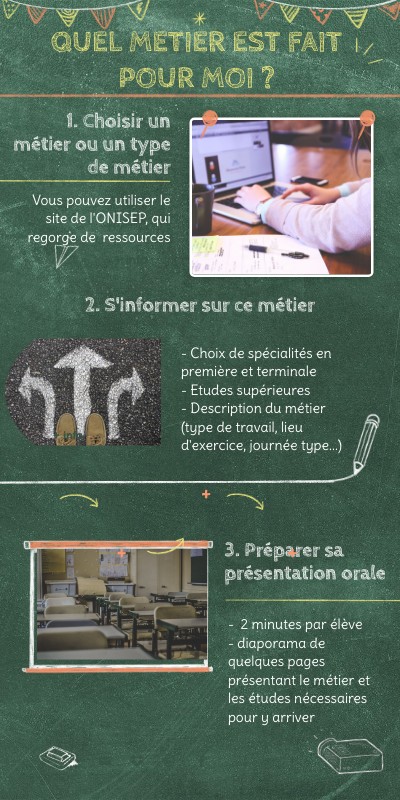 QUEL METIER EST FAIT POUR MOI ?

1. Choisir un métier ou un type de métier

Vous pouvez utiliser le site de l'ONISEP, qui regorge de ressources

2. S'informer sur ce métier

- Choix de spécialités en première et terminale
- Etudes supérieures
- Description du métier (type de travail, lieu d'exercice, journée type...)

3. Préparer sa présentation orale

- 2 minutes par élève
- diaporama de quelques pages présentant le métier et les études nécessaires pour y arriver