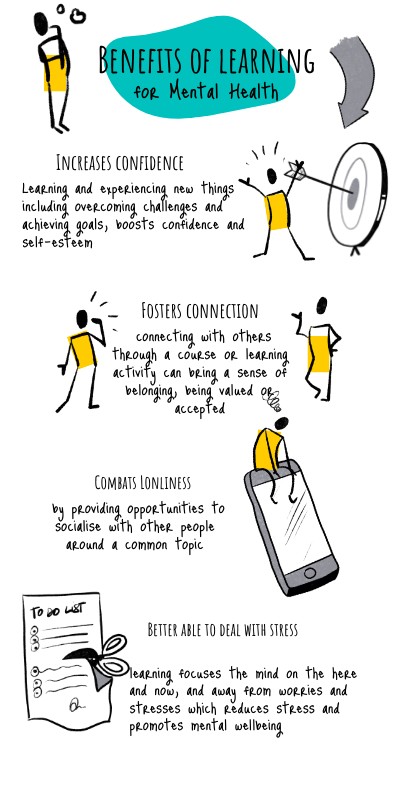 BENEFITS OF LEARNING
for Mental Health

INCREASES CONFIDENCE

Learning and experiencing new things including overcoming challenges and achieving goals, boosts confidence and self-esteem

FOSTERS CONNECTION

connecting with others through a course or learning activity can bring a sense of belonging, being valued or accepted

COMBATS LONLINESS

by providing opportunities to socialise with other people around a common topic

TO DO LIST

BETTER ABLE TO DEAL WITH STRESS

learning focuses the mind on the here and now, and away from worries and stresses which reduces stress and promotes mental wellbeing