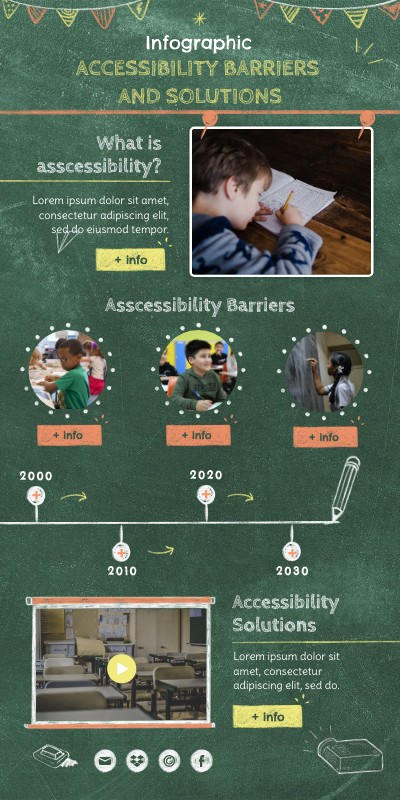 Infographic
ACCESSIBILITY BARRIERS AND SOLUTIONS

What is asscessibility?

Lorem ipsum dolor sit amet, consectetur adipiscing elit, sed do eiusmod tempor.

+ Info

Asscessibility Barriers

+ Info

+ Info

+ Info

2000

2020

2010

2030

Accessibility Solutions

Lorem ipsum dolor sit amet, consectetur adipiscing elit, sed do.

+ Info