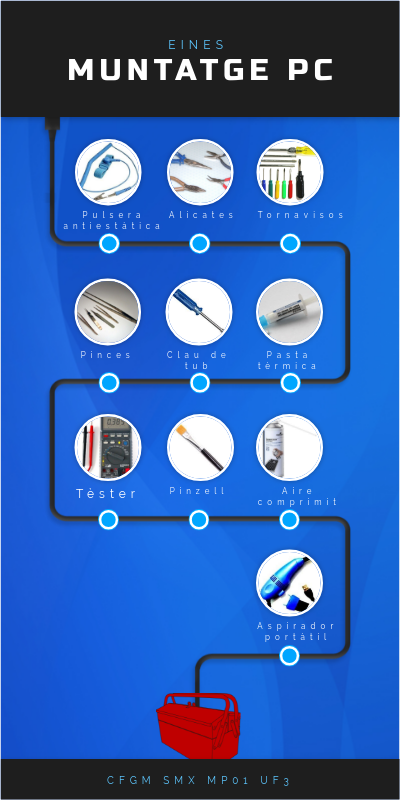 EINES
MUNTATGE PC

Pulsera antiestàtica
Alicates
Tornavisos

Pinces
Clau de tub
Pasta tèrmica

Tèster
Pinzell
Aire comprimit

Aspirador portàtil

CFGM SMX MP01 UF3