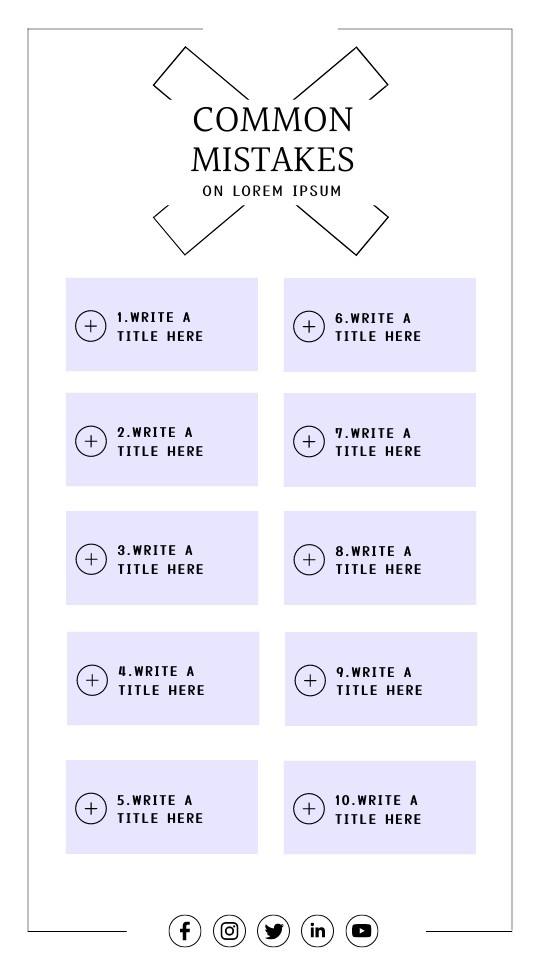 COMMON MISTAKES
ON LOREM IPSUM

1.WRITE A TITLE HERE

2.WRITE A TITLE HERE

3.WRITE A TITLE HERE

4.WRITE A TITLE HERE

5.WRITE A TITLE HERE

6.WRITE A TITLE HERE

7.WRITE A TITLE HERE

8.WRITE A TITLE HERE

9.WRITE A TITLE HERE

10.WRITE A TITLE HERE