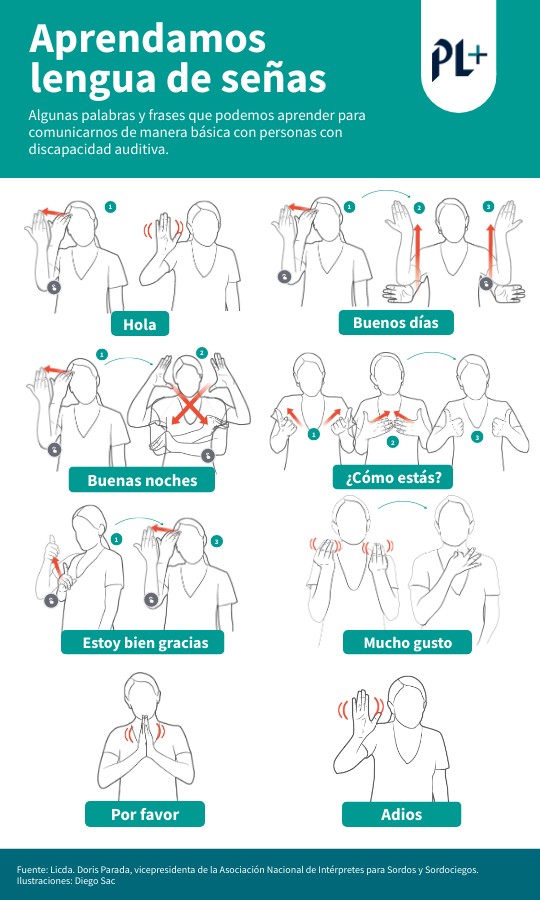 Aprendamos lengua de señas

PL+

Algunas palabras y frases que podemos aprender para comunicarnos de manera básica con personas con discapacidad auditiva.

1

Hola

1 2 3

Buenos días

1 2

Buenas noches

1 2 3

¿Cómo estás?

1 3

Estoy bien gracias

Mucho gusto

Por favor

Adios

Fuente: Licda. Doris Parada, vicepresidenta de la Asociación Nacional de Intérpretes para Sordos y Sordociegos.
Ilustraciones: Diego Sac