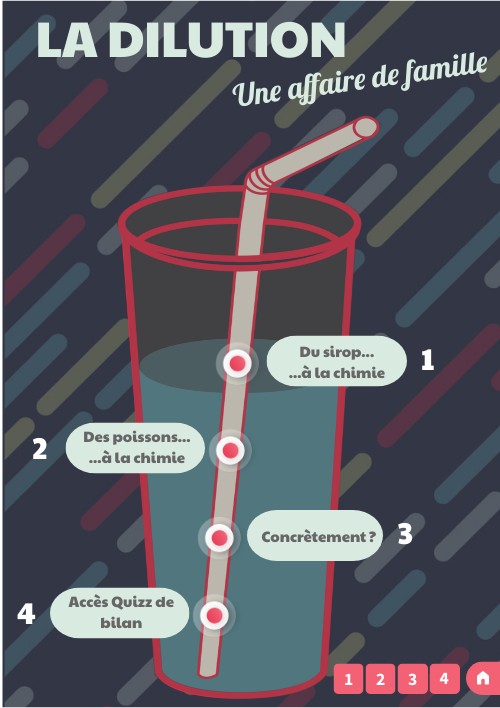 LA DILUTION

Une affaire de famille

Du sirop... ...à la chimie

1

2

Des poissons... ...à la chimie

Concrètement ?

3

4

Accès Quizz de bilan

1 2 3 4