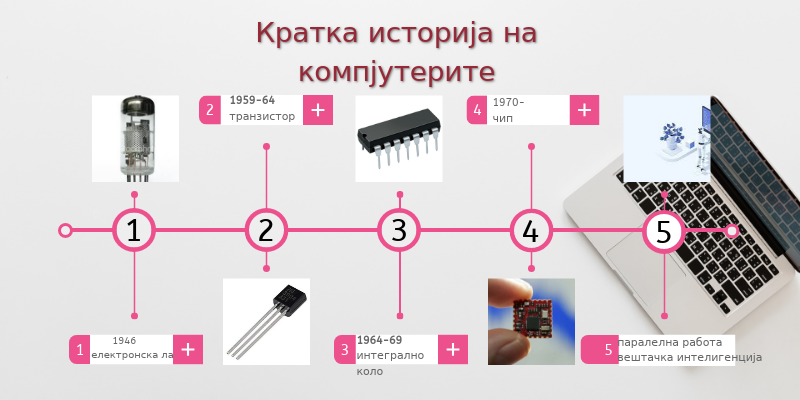 Кратка историја на компјутерите

2 1959-64 транзистор +

4 1970- чип +

1

2

3

4

5

1 1946 електронска ла +

3 1964-69 интегрално коло +

5 паралелна работа вештачка интелигенција