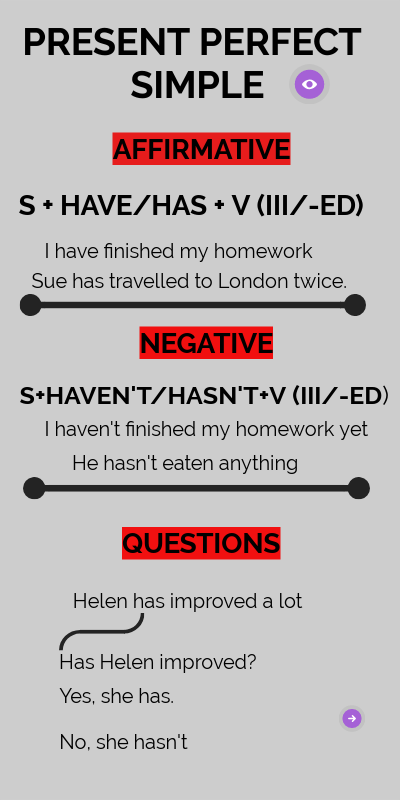 PRESENT PERFECT SIMPLE

AFFIRMATIVE

S + HAVE/HAS + V (III/-ED)

I have finished my homework
Sue has travelled to London twice.

NEGATIVE

S+HAVEN'T/HASN'T+V (III/-ED)

I haven't finished my homework yet
He hasn't eaten anything

QUESTIONS

Helen has improved a lot

Has Helen improved?
Yes, she has.

No, she hasn't