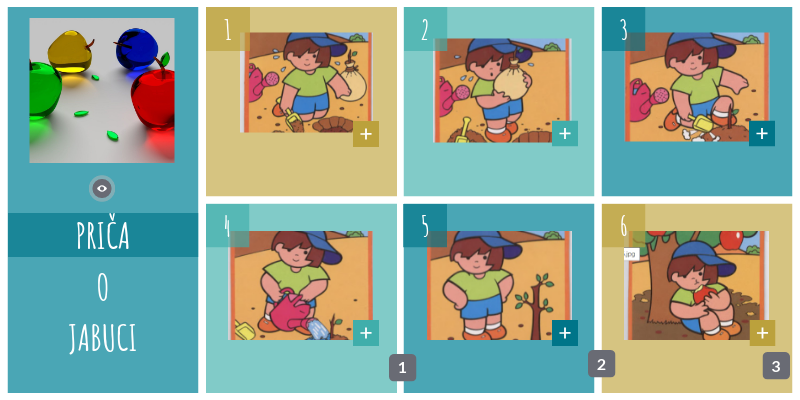 PRIČA
O
JABUCI

1
+

2
+

3
+

4
+
1

5
+
2

6
.jpg
+
3