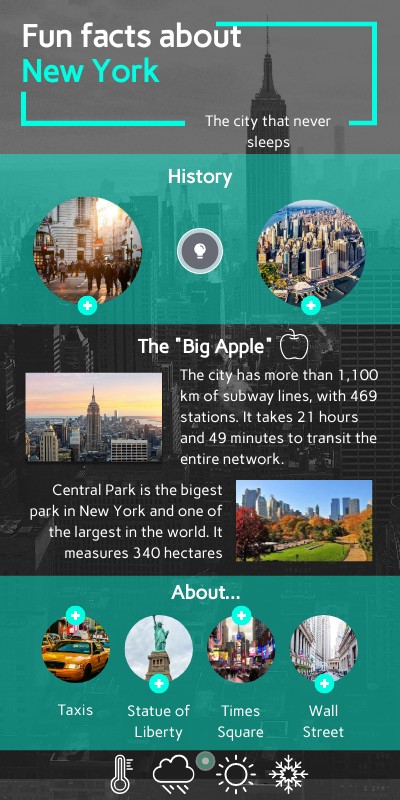 Fun facts about
New York

The city that never sleeps

History

The "Big Apple"

The city has more than 1,100 km of subway lines, with 469 stations. It takes 21 hours and 49 minutes to transit the entire network.

Central Park is the bigest park in New York and one of the largest in the world. It measures 340 hectares

About...

Taxis

Statue of Liberty

Times Square

Wall Street