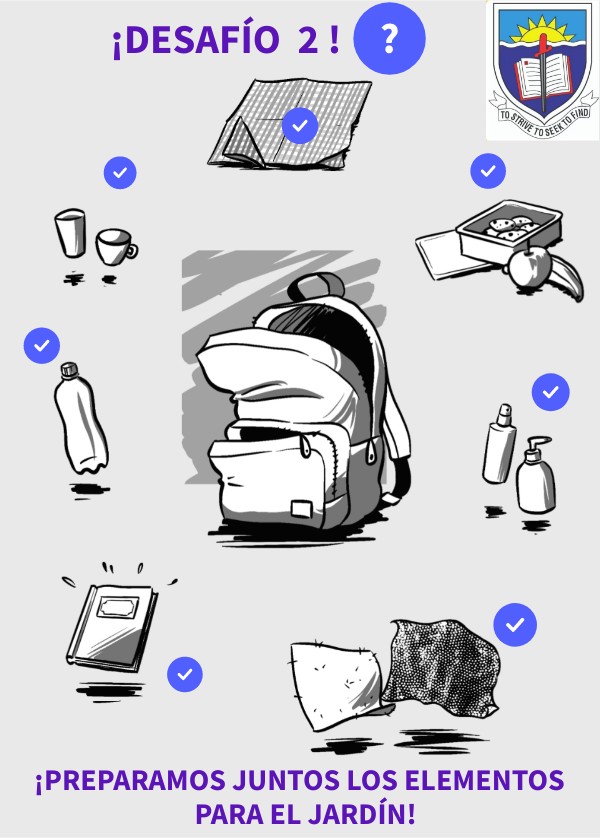 ¡DESAFÍO 2 ! ?

TO STRIVE TO SEEK TO FIND

¡PREPARAMOS JUNTOS LOS ELEMENTOS PARA EL JARDÍN!