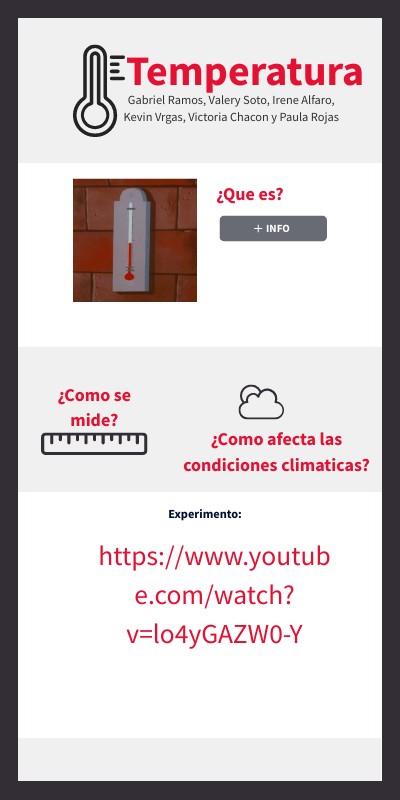 Temperatura

Gabriel Ramos, Valery Soto, Irene Alfaro, Kevin Vrgas, Victoria Chacon y Paula Rojas

¿Que es?

+ INFO

¿Como se mide?

¿Como afecta las condiciones climaticas?

Experimento:

https://www.youtube.com/watch?v=lo4yGAZW0-Y