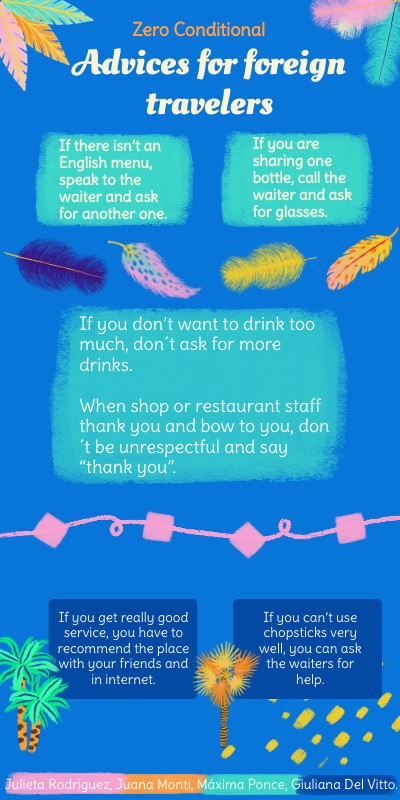 Zero Conditional

Advices for foreign travelers

If there isn't an English menu, speak to the waiter and ask for another one.

If you are sharing one bottle, call the waiter and ask for glasses.

If you don't want to drink too much, don´t ask for more drinks.

When shop or restaurant staff thank you and bow to you, don´t be unrespectful and say "thank you".

If you get really good service, you have to recommend the place with your friends and in internet.

If you can't use chopsticks very well, you can ask the waiters for help.

Julieta Rodriguez, Juana Monti, Máxima Ponce, Giuliana Del Vitto.