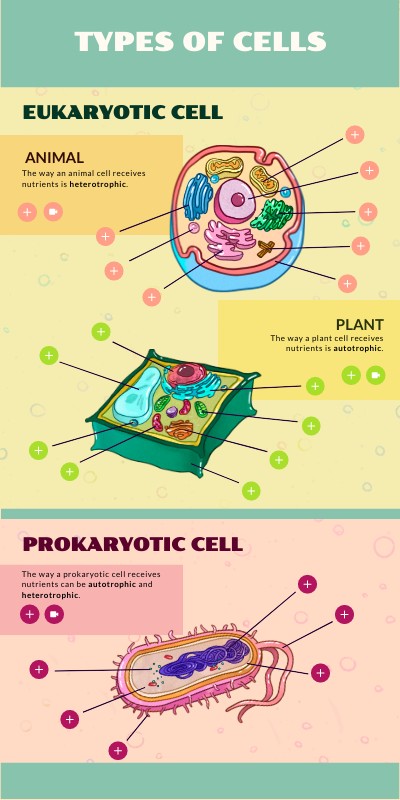 TYPES OF CELLS

EUKARYOTIC CELL

ANIMAL

The way an animal cell receives nutrients is heterotrophic.

PLANT

The way a plant cell receives nutrients is autotrophic.

PROKARYOTIC CELL

The way a prokaryotic cell receives nutrients can be autotrophic and heterotrophic.