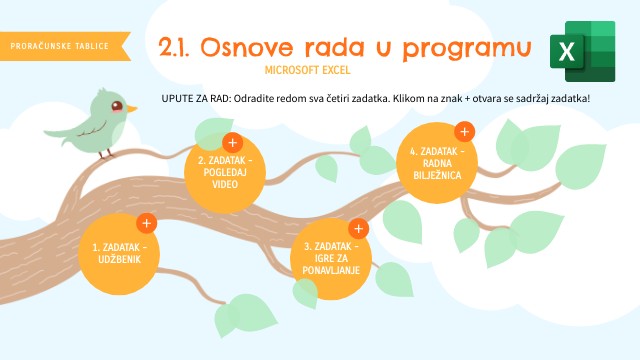 PRORAČUNSKE TABLICE

2.1. Osnove rada u programu
MICROSOFT EXCEL

X

UPUTE ZA RAD: Odradite redom sva četiri zadatka. Klikom na znak + otvara se sadržaj zadatka!

+
1. ZADATAK - UDŽBENIK

+
2. ZADATAK - POGLEDAJ VIDEO

+
3. ZADATAK - IGRE ZA PONAVLJANJE

+
4. ZADATAK - RADNA BILJEŽNICA