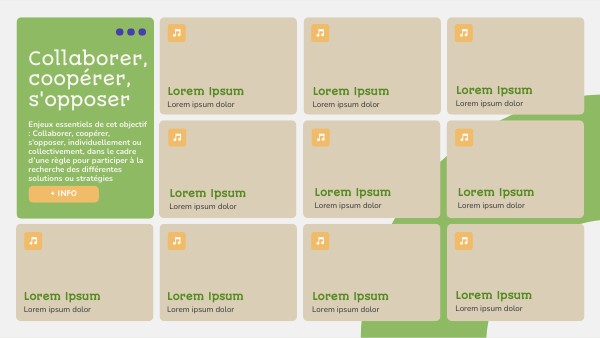 Collaborer, coopérer, s'opposer

Enjeux essentiels de cet objectif : Collaborer, coopérer, s'opposer, individuellement ou collectivement, dans le cadre d'une règle pour participer à la recherche des différentes solutions ou stratégies

+ INFO

Lorem Ipsum
Lorem ipsum dolor

Lorem Ipsum
Lorem ipsum dolor

Lorem Ipsum
Lorem ipsum dolor

Lorem Ipsum
Lorem ipsum dolor

Lorem Ipsum
Lorem ipsum dolor

Lorem Ipsum
Lorem ipsum dolor

Lorem Ipsum
Lorem ipsum dolor

Lorem Ipsum
Lorem ipsum dolor

Lorem Ipsum
Lorem ipsum dolor

Lorem Ipsum
Lorem ipsum dolor