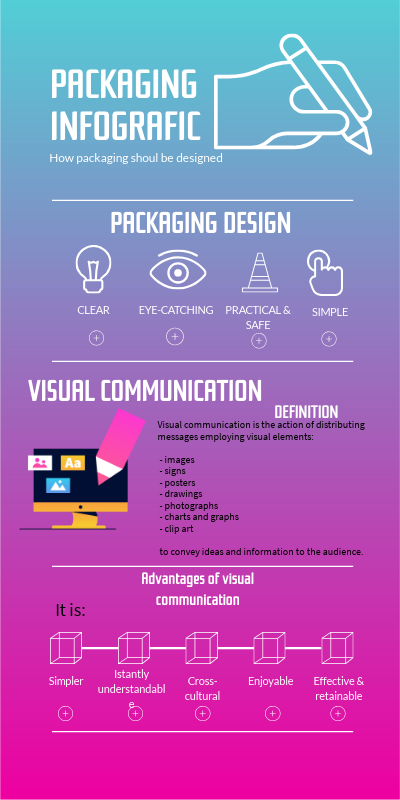 PACKAGING INFOGRAFIC

How packaging shoul be designed

PACKAGING DESIGN

CLEAR

EYE-CATCHING

PRACTICAL & SAFE

SIMPLE

VISUAL COMMUNICATION

DEFINITION

Visual communication is the action of distributing messages employing visual elements:

- images
- signs
- posters
- drawings
- photographs
- charts and graphs
- clip art

to convey ideas and information to the audience.

Aa

Advantages of visual communication

It is:

Simpler

Istantly understandable

Cross-cultural

Enjoyable

Effective & retainable