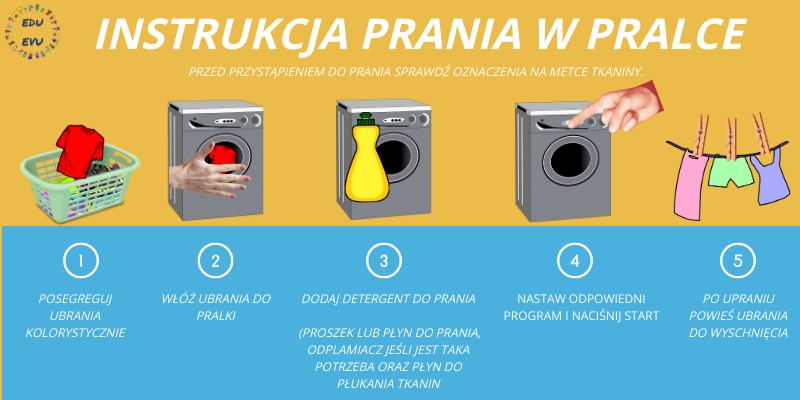 EDU EVU

INSTRUKCJA PRANIA W PRALCE

PRZED PRZYSTĄPIENIEM DO PRANIA SPRAWDŹ OZNACZENIA NA METCE TKANINY.

1

POSEGREGUJ UBRANIA KOLORYSTYCZNIE

2

WŁÓŻ UBRANIA DO PRALKI

3

DODAJ DETERGENT DO PRANIA

(PROSZEK LUB PŁYN DO PRANIA, ODPLAMIACZ JEŚLI JEST TAKA POTRZEBA ORAZ PŁYN DO PŁUKANIA TKANIN

4

NASTAW ODPOWIEDNI PROGRAM I NACIŚNIJ START

5

PO UPRANIU POWIEŚ UBRANIA DO WYSCHNIĘCIA