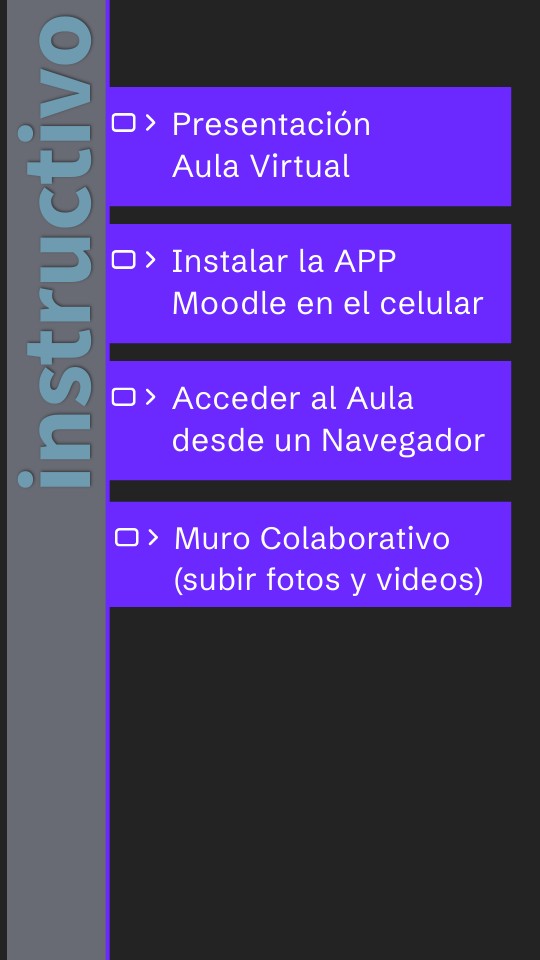 instructivo

Presentación Aula Virtual

Instalar la APP Moodle en el celular

Acceder al Aula desde un Navegador

Muro Colaborativo (subir fotos y videos)