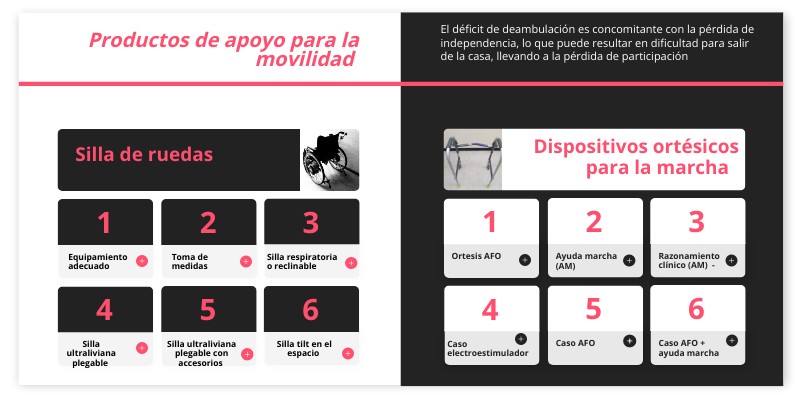 Productos de apoyo para la movilidad

El déficit de deambulación es concomitante con la pérdida de independencia, lo que puede resultar en dificultad para salir de la casa, llevando a la pérdida de participación

Silla de ruedas

1
Equipamiento adecuado

2
Toma de medidas

3
Silla respiratoria o reclinable

4
Silla ultraliviana plegable

5
Silla ultraliviana plegable con accesorios

6
Silla tilt en el espacio

Dispositivos ortésicos para la marcha

1
Ortesis AFO

2
Ayuda marcha (AM)

3
Razonamiento clínico (AM) -

4
Caso electroestimulador

5
Caso AFO

6
Caso AFO + ayuda marcha