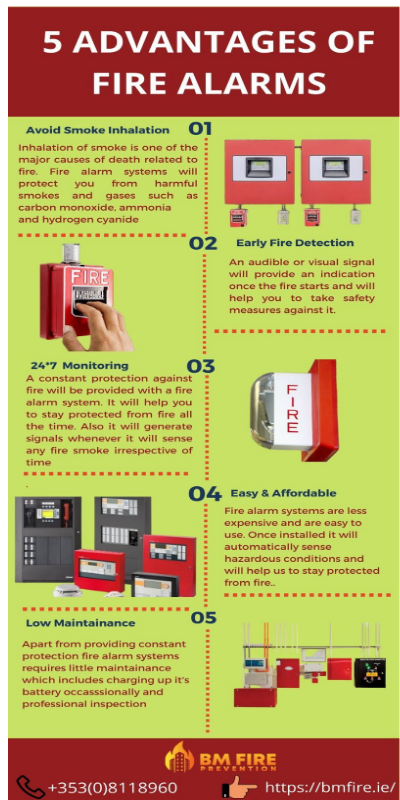 5 ADVANTAGES OF FIRE ALARMS

Avoid Smoke Inhalation 01

Inhalation of smoke is one of the major causes of death related to fire. Fire alarm systems will protect you from harmful smokes and gases such as carbon monoxide, ammonia and hydrogen cyanide

FIRE

02 Early Fire Detection

An audible or visual signal will provide an indication once the fire starts and will help you to take safety measures against it.

24*7 Monitoring 03

A constant protection against fire will be provided with a fire alarm system. It will help you to stay protected from fire all the time. Also it will generate signals whenever it will sense any fire smoke irrespective of time

FIRE

04 Easy & Affordable

Fire alarm systems are less expensive and are easy to use. Once installed it will automatically sense hazardous conditions and will help us to stay protected from fire..

Low Maintainance 05

Apart from providing constant protection fire alarm systems requires little maintainance which includes charging up it's battery occasssionally and professional inspection

BM FIRE PREVENTION

+353(0)8118960

https://bmfire.ie/