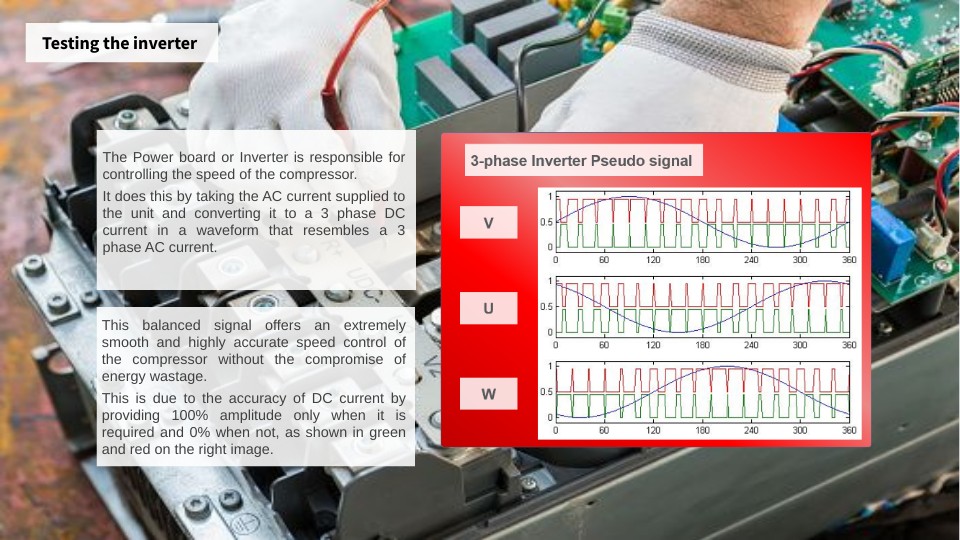 Testing the inverter

The Power board or Inverter is responsible for controlling the speed of the compressor.

It does this by taking the AC current supplied to the unit and converting it to a 3 phase DC current in a waveform that resembles a 3 phase AC current.

This balanced signal offers an extremely smooth and highly accurate speed control of the compressor without the compromise of energy wastage.

This is due to the accuracy of DC current by providing 100% amplitude only when it is required and 0% when not, as shown in green and red on the right image.

3-phase Inverter Pseudo signal

V
1
0.5
0
0 60 120 180 240 300 360

U
1
0.5
0
0 60 120 180 240 300 360

W
1
0.5
0
0 60 120 180 240 300 360