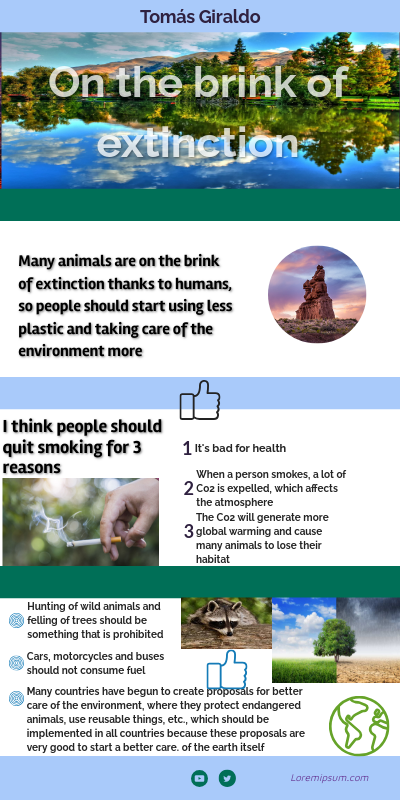 Tomás Giraldo

On the brink of extinction

Many animals are on the brink of extinction thanks to humans, so people should start using less plastic and taking care of the environment more

I think people should quit smoking for 3 reasons

1 It's bad for health

2 When a person smokes, a lot of Co2 is expelled, which affects the atmosphere

3 The Co2 will generate more global warming and cause many animals to lose their habitat

Hunting of wild animals and felling of trees should be something that is prohibited

Cars, motorcycles and buses should not consume fuel

Many countries have begun to create proposals for better care of the environment, where they protect endangered animals, use reusable things, etc., which should be implemented in all countries because these proposals are very good to start a better care. of the earth itself

Loremipsum.com