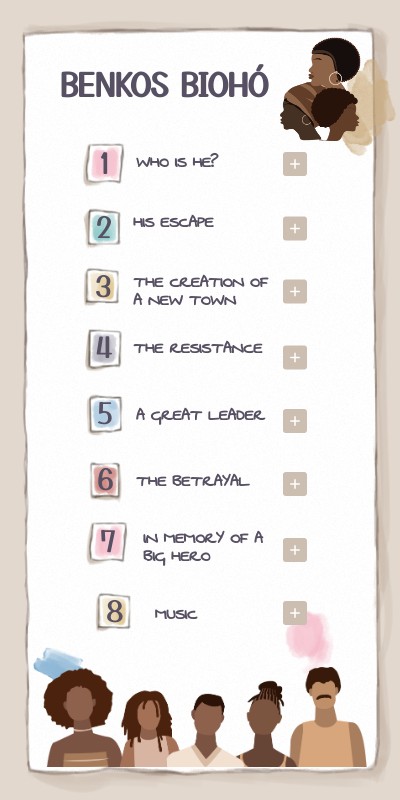 BENKOS BIOHÓ

1 WHO IS HE? +

2 HIS ESCAPE +

3 THE CREATION OF A NEW TOWN +

4 THE RESISTANCE +

5 A GREAT LEADER +

6 THE BETRAYAL +

7 IN MEMORY OF A BIG HERO +

8 MUSIC +