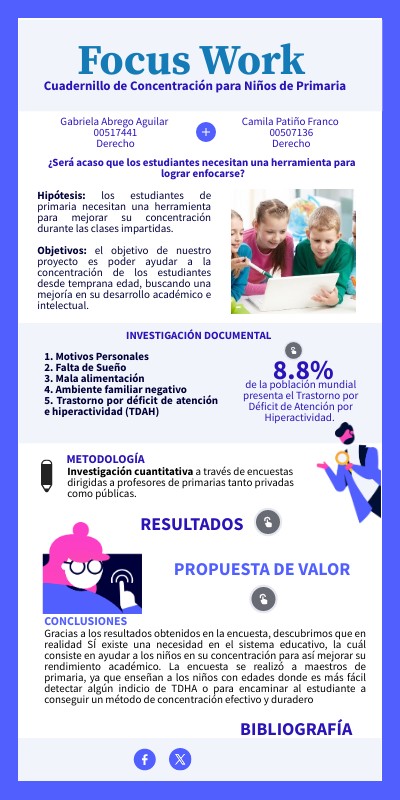 Focus Work
Cuadernillo de Concentración para Niños de Primaria

Gabriela Abrego Aguilar
00517441
Derecho

Camila Patiño Franco
00507136
Derecho

¿Será acaso que los estudiantes necesitan una herramienta para lograr enfocarse?

Hipótesis: los estudiantes de primaria necesitan una herramienta para mejorar su concentración durante las clases impartidas.

Objetivos: el objetivo de nuestro proyecto es poder ayudar a la concentración de los estudiantes desde temprana edad, buscando una mejoría en su desarrollo académico e intelectual.

INVESTIGACIÓN DOCUMENTAL

1. Motivos Personales
2. Falta de Sueño
3. Mala alimentación
4. Ambiente familiar negativo
5. Trastorno por déficit de atención e hiperactividad (TDAH)

8.8%
de la población mundial presenta el Trastorno por Déficit de Atención por Hiperactividad.

METODOLOGÍA
Investigación cuantitativa a través de encuestas dirigidas a profesores de primarias tanto privadas como públicas.

RESULTADOS

PROPUESTA DE VALOR

CONCLUSIONES
Gracias a los resultados obtenidos en la encuesta, descubrimos que en realidad SÍ existe una necesidad en el sistema educativo, la cuál consiste en ayudar a los niños en su concentración para así mejorar su rendimiento académico. La encuesta se realizó a maestros de primaria, ya que enseñan a los niños con edades donde es más fácil detectar algún indicio de TDHA o para encaminar al estudiante a conseguir un método de concentración efectivo y duradero

BIBLIOGRAFÍA