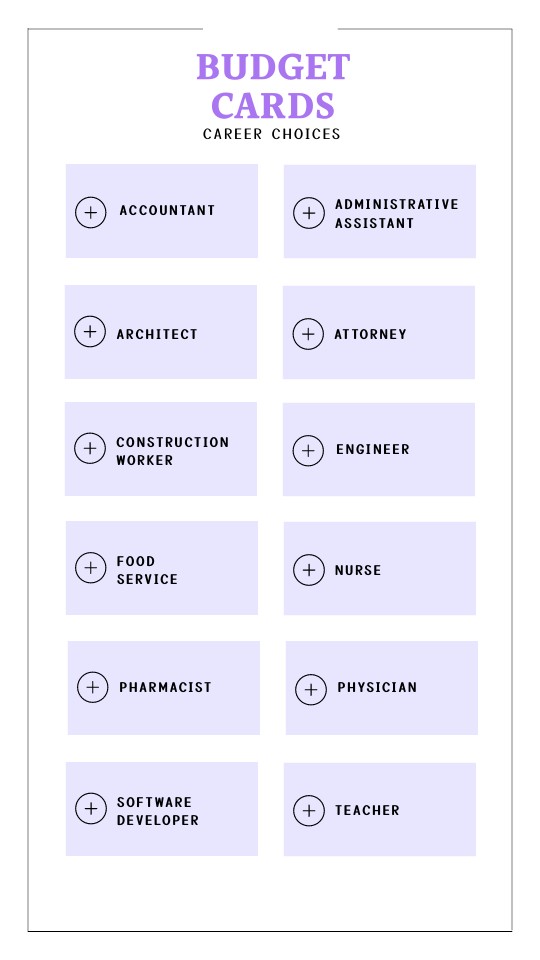 BUDGET CARDS
CAREER CHOICES

ACCOUNTANT

ADMINISTRATIVE ASSISTANT

ARCHITECT

ATTORNEY

CONSTRUCTION WORKER

ENGINEER

FOOD SERVICE

NURSE

PHARMACIST

PHYSICIAN

SOFTWARE DEVELOPER

TEACHER