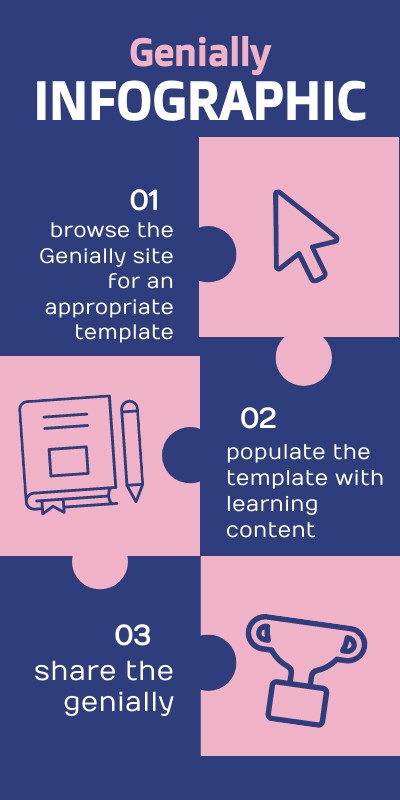 Genially
INFOGRAPHIC

01
browse the Genially site for an appropriate template

02
populate the template with learning content

03
share the genially