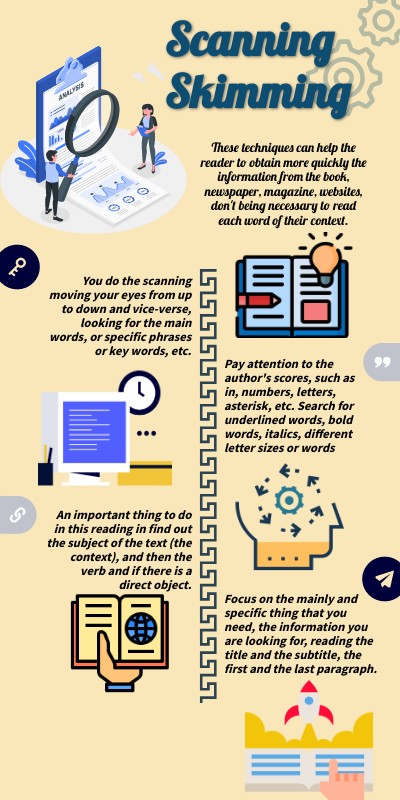 Scanning
Skimming

ANALYSIS

These techniques can help the reader to obtain more quickly the information from the book, newspaper, magazine, websites, don't being necessary to read each word of their context.

You do the scanning moving your eyes from up to down and vice-verse, looking for the main words, or specific phrases or key words, etc.

Pay attention to the author's scores, such as in, numbers, letters, asterisk, etc. Search for underlined words, bold words, italics, different letter sizes or words

An important thing to do in this reading in find out the subject of the text (the context), and then the verb and if there is a direct object.

Focus on the mainly and specific thing that you need, the information you are looking for, reading the title and the subtitle, the first and the last paragraph.