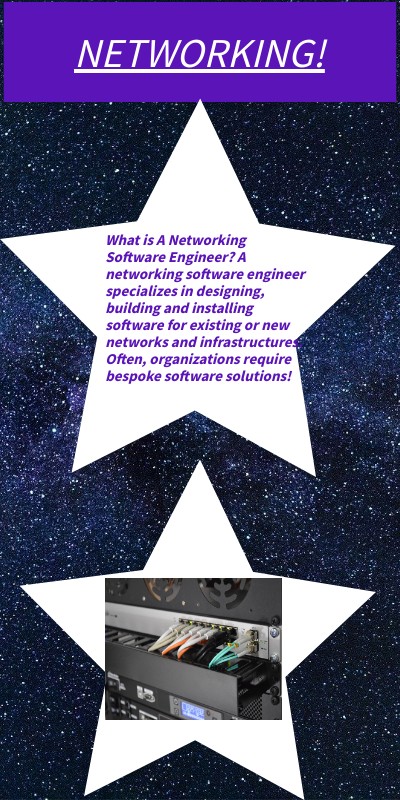 NETWORKING!

What is A Networking Software Engineer? A networking software engineer specializes in designing, building and installing software for existing or new networks and infrastructures. Often, organizations require bespoke software solutions!