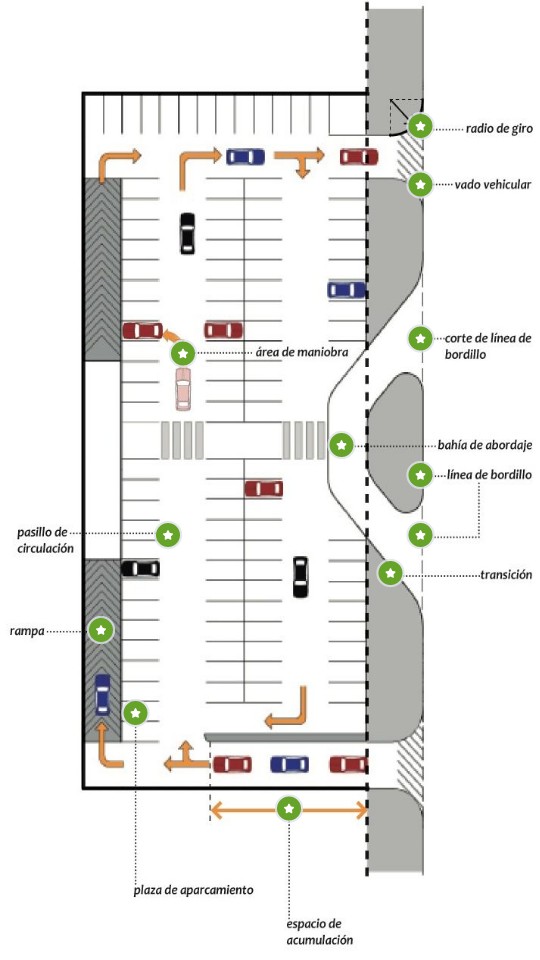 radio de giro

vado vehicular

corte de línea de bordillo

área de maniobra

bahía de abordaje

línea de bordillo

pasillo de circulación

transición

rampa

plaza de aparcamiento

espacio de acumulación