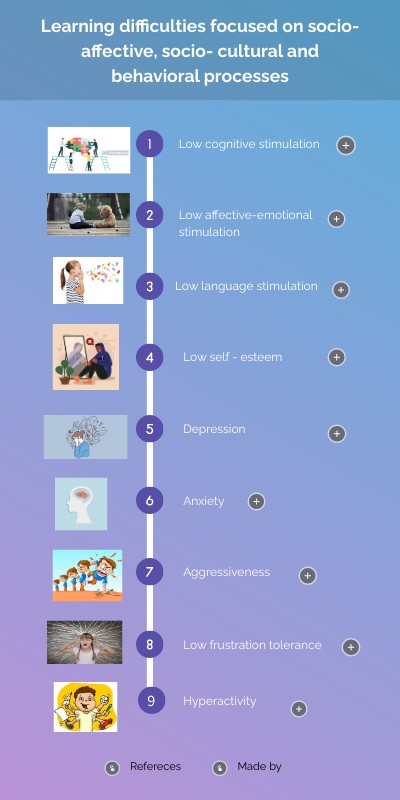 Learning difficulties focused on socio-affective, socio- cultural and behavioral processes

1 Low cognitive stimulation +

2 Low affective-emotional stimulation +

3 Low language stimulation +

4 Low self - esteem +

5 Depression +

6 Anxiety +

7 Aggressiveness +

8 Low frustration tolerance +

9 Hyperactivity +

Refereces Made by