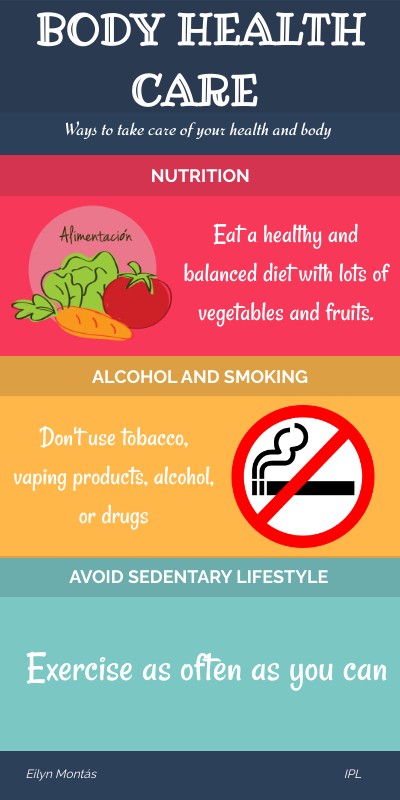 BODY HEALTH CARE

Ways to take care of your health and body

NUTRITION

Alimentación

Eat a healthy and balanced diet with lots of vegetables and fruits.

ALCOHOL AND SMOKING

Don't use tobacco, vaping products, alcohol, or drugs

AVOID SEDENTARY LIFESTYLE

Exercise as often as you can

Eilyn Montás

IPL