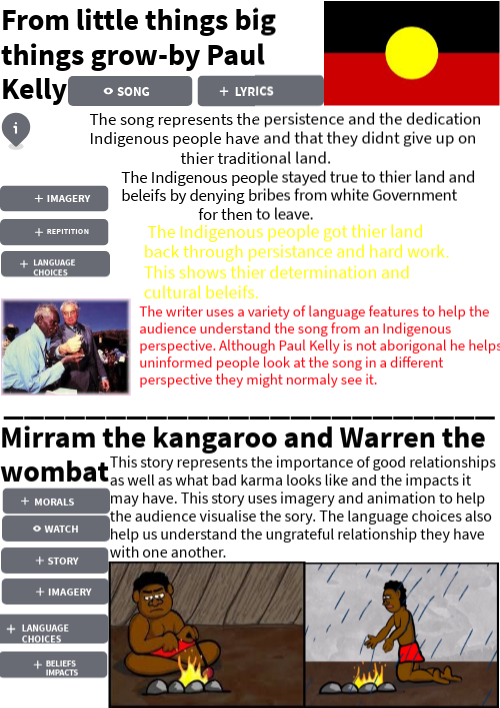 From little things big things grow-by Paul Kelly

SONG

+ LYRICS

The song represents the persistence and the dedication Indigenous people have and that they didnt give up on thier traditional land.

The Indigenous people stayed true to thier land and beleifs by denying bribes from white Government for then to leave.

+ IMAGERY

+ REPITITION

+ LANGUAGE CHOICES

The Indigenous people got thier land back through persistance and hard work. This shows thier determination and cultural beleifs.

The writer uses a variety of language features to help the audience understand the song from an Indigenous perspective. Although Paul Kelly is not aborigonal he helps uninformed people look at the song in a different perspective they might normaly see it.

Mirram the kangaroo and Warren the wombat

This story represents the importance of good relationships as well as what bad karma looks like and the impacts it may have. This story uses imagery and animation to help the audience visualise the sory. The language choices also help us understand the ungrateful relationship they have with one another.

+ MORALS

WATCH

+ STORY

+ IMAGERY

+ LANGUAGE CHOICES

+ BELIEFS IMPACTS