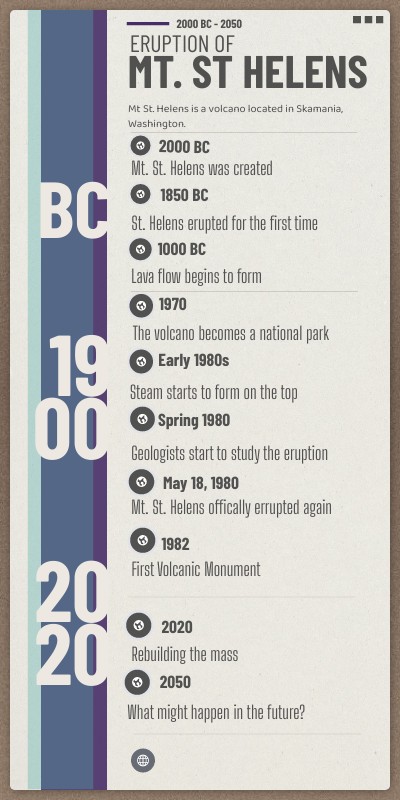 2000 BC - 2050

ERUPTION OF
MT. ST HELENS

Mt St. Helens is a volcano located in Skamania, Washington.

BC

2000 BC
Mt. St. Helens was created

1850 BC
St. Helens erupted for the first time

1000 BC
Lava flow begins to form

1900

1970
The volcano becomes a national park

Early 1980s
Steam starts to form on the top

Spring 1980
Geologists start to study the eruption

May 18, 1980
Mt. St. Helens offically errupted again

1982
First Volcanic Monument

2020

2020
Rebuilding the mass

2050
What might happen in the future?