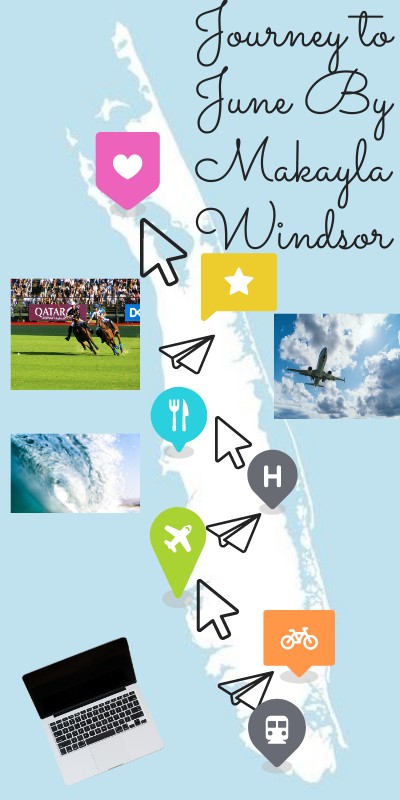 Journey to June By Makayla Windsor

QATAR

H