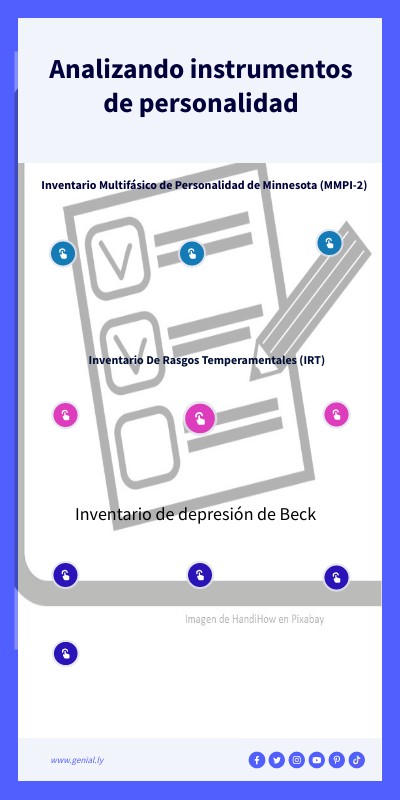 Analizando instrumentos de personalidad

Inventario Multifásico de Personalidad de Minnesota (MMPI-2)

Inventario De Rasgos Temperamentales (IRT)

Inventario de depresión de Beck

Imagen de HandiHow en Pixabay

www.genial.ly