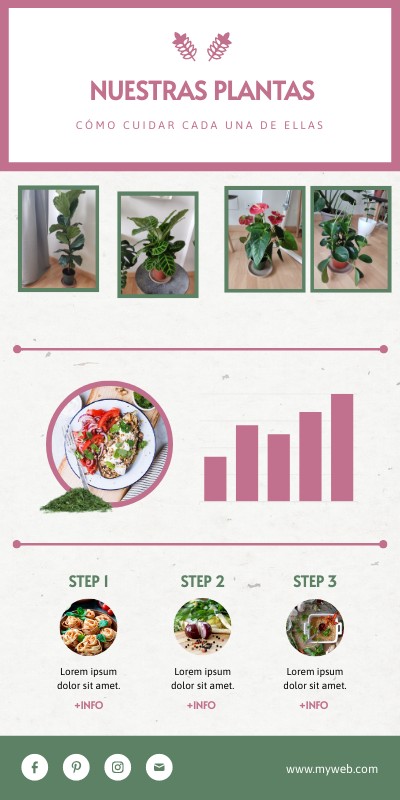 NUESTRAS PLANTAS

CÓMO CUIDAR CADA UNA DE ELLAS

STEP 1

Lorem ipsum dolor sit amet.

+INFO

STEP 2

Lorem ipsum dolor sit amet.

+INFO

STEP 3

Lorem ipsum dolor sit amet.

+INFO

www.myweb.com