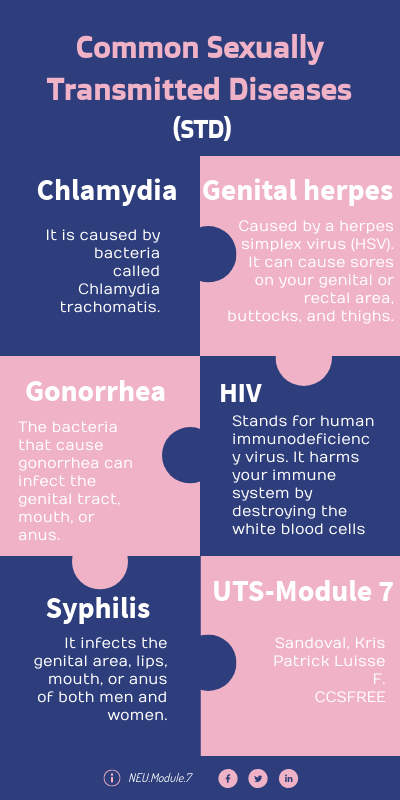 Common Sexually Transmitted Diseases (STD)

Chlamydia

It is caused by bacteria called Chlamydia trachomatis.

Genital herpes

Caused by a herpes simplex virus (HSV). It can cause sores on your genital or rectal area, buttocks, and thighs.

Gonorrhea

The bacteria that cause gonorrhea can infect the genital tract, mouth, or anus.

HIV

Stands for human immunodeficienc y virus. It harms your immune system by destroying the white blood cells

Syphilis

It infects the genital area, lips, mouth, or anus of both men and women.

UTS-Module 7

Sandoval, Kris Patrick Luisse F. CCSFREE

NEU.Module.7