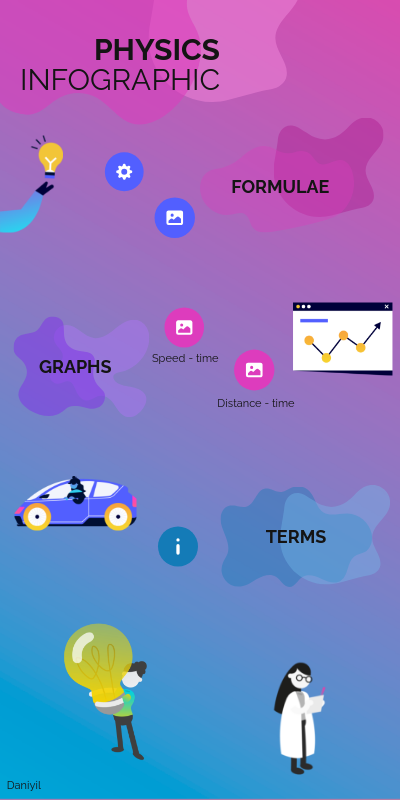 PHYSICS
INFOGRAPHIC

FORMULAE

GRAPHS

Speed - time

Distance - time

TERMS

Daniyil