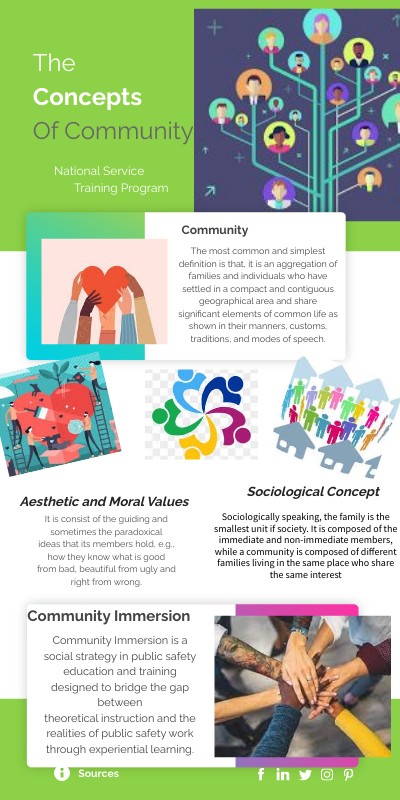 The Concepts Of Community

National Service Training Program

Community

The most common and simplest definition is that, it is an aggregation of families and individuals who have settled in a compact and contiguous geographical area and share significant elements of common life as shown in their manners, customs, traditions, and modes of speech.

Aesthetic and Moral Values

It is consist of the guiding and sometimes the paradoxical ideas that its members hold, e.g., how they know what is good from bad, beautiful from ugly and right from wrong.

Sociological Concept

Sociologically speaking, the family is the smallest unit if society. It is composed of the immediate and non-immediate members, while a community is composed of different families living in the same place who share the same interest

Community Immersion

Community Immersion is a social strategy in public safety education and training designed to bridge the gap between theoretical instruction and the realities of public safety work through experiential learning.

Sources