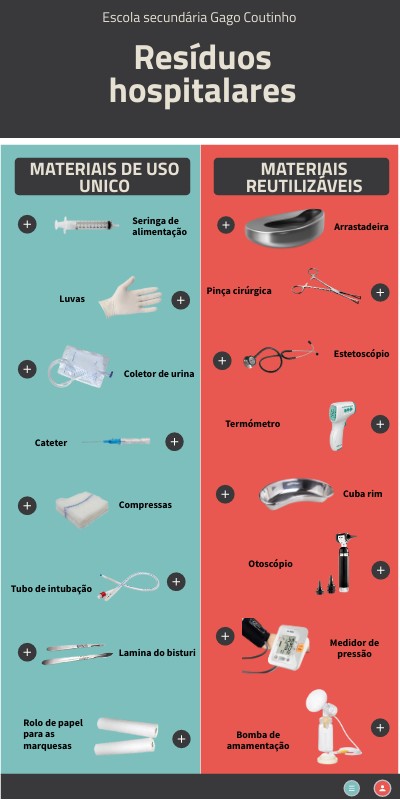 Escola secundária Gago Coutinho

Resíduos hospitalares

MATERIAIS DE USO UNICO

Seringa de alimentação

Luvas

Coletor de urina

Cateter

Compressas

Tubo de intubação

Lamina do bisturi

Rolo de papel para as marquesas

MATERIAIS REUTILIZÁVEIS

Arrastadeira

Pinça cirúrgica

Estetoscópio

Termómetro

Cuba rim

Otoscópio

Medidor de pressão

Bomba de amamentação