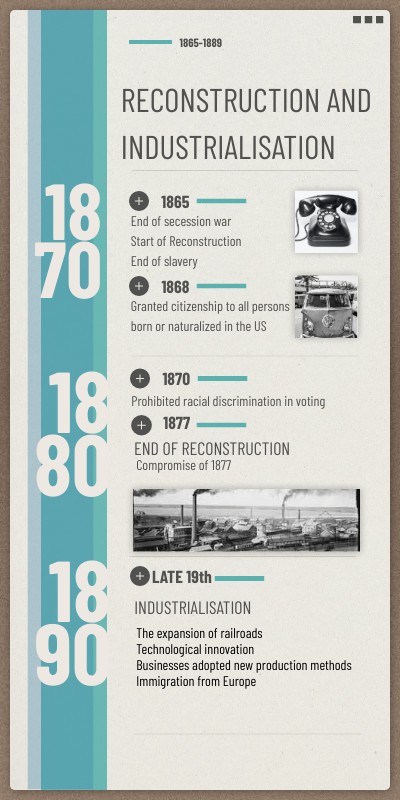 1865-1889

RECONSTRUCTION AND INDUSTRIALISATION

1870

1865
End of secession war
Start of Reconstruction
End of slavery

1868
Granted citizenship to all persons born or naturalized in the US

1880

1870
Prohibited racial discrimination in voting

1877
END OF RECONSTRUCTION
Compromise of 1877

1890

LATE 19th
INDUSTRIALISATION
The expansion of railroads
Technological innovation
Businesses adopted new production methods
Immigration from Europe