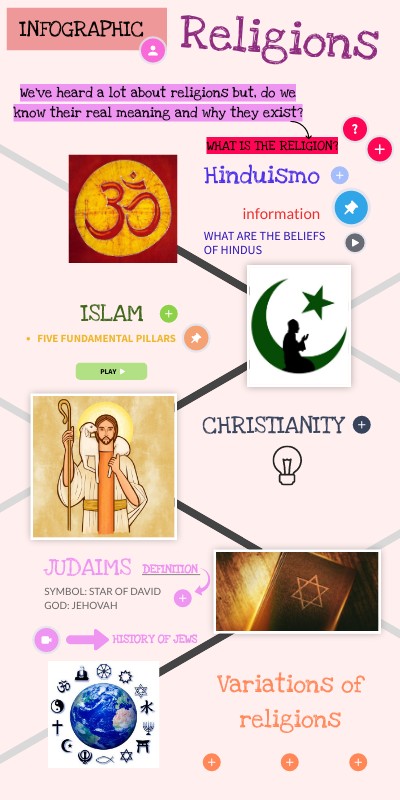 INFOGRAPHIC

Religions

We've heard a lot about religions but, do we know their real meaning and why they exist?

WHAT IS THE RELIGION?

Hinduismo

information

WHAT ARE THE BELIEFS OF HINDUS

ISLAM

• FIVE FUNDAMENTAL PILLARS

PLAY

CHRISTIANITY

JUDAIMS

DEFINITION

SYMBOL: STAR OF DAVID
GOD: JEHOVAH

HISTORY OF JEWS

Variations of religions