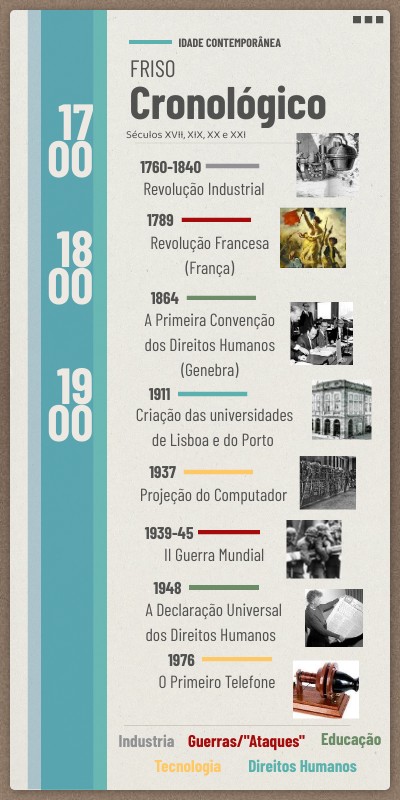 IDADE CONTEMPORÂNEA

FRISO
Cronológico

Séculos XVII, XIX, XX e XXI

17
00

18
00

19
00

1760-1840
Revolução Industrial

1789
Revolução Francesa (França)

1864
A Primeira Convenção dos Direitos Humanos (Genebra)

1911
Criação das universidades de Lisboa e do Porto

1937
Projeção do Computador

1939-45
II Guerra Mundial

1948
A Declaração Universal dos Direitos Humanos

1976
O Primeiro Telefone

Industria Guerras/"Ataques" Educação
Tecnologia Direitos Humanos