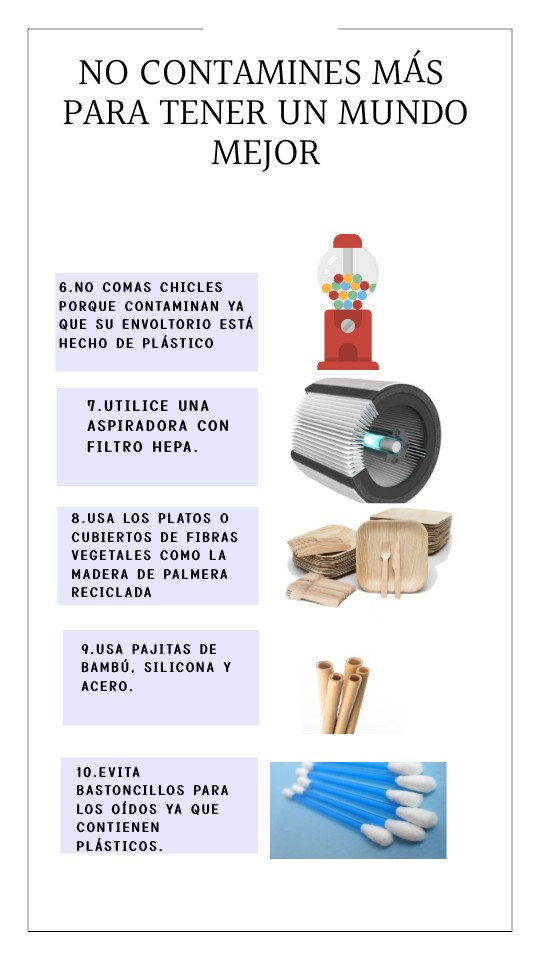 NO CONTAMINES MÁS PARA TENER UN MUNDO MEJOR

6.NO COMAS CHICLES PORQUE CONTAMINAN YA QUE SU ENVOLTORIO ESTÁ HECHO DE PLÁSTICO

7.UTILICE UNA ASPIRADORA CON FILTRO HEPA.

8.USA LOS PLATOS O CUBIERTOS DE FIBRAS VEGETALES COMO LA MADERA DE PALMERA RECICLADA

9.USA PAJITAS DE BAMBÚ, SILICONA Y ACERO.

10.EVITA BASTONCILLOS PARA LOS OÍDOS YA QUE CONTIENEN PLÁSTICOS.